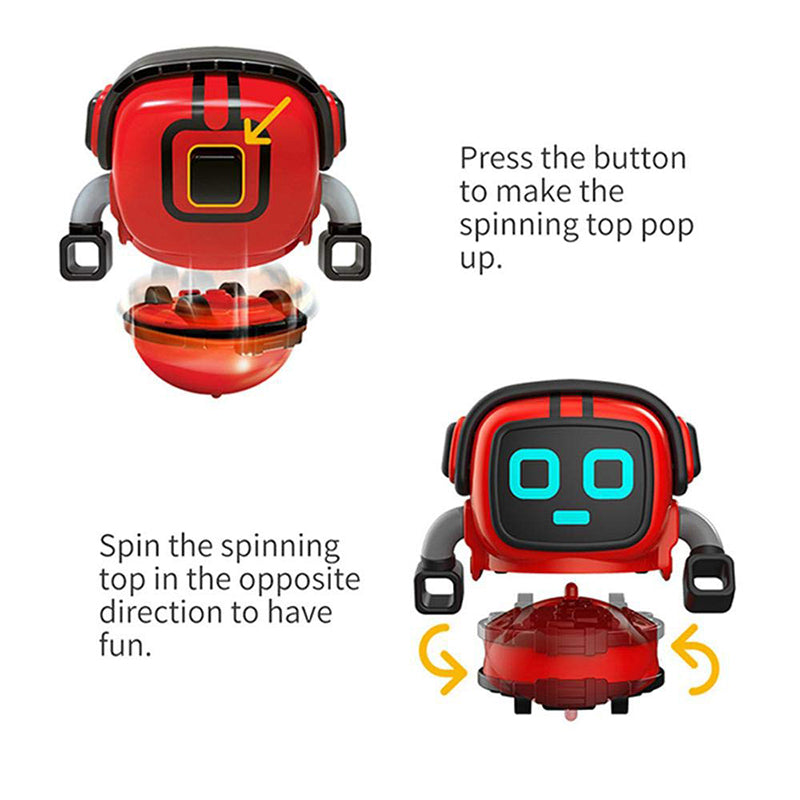 Press the button to make the spinning top pop up.

Spin the spinning top in the opposite direction to have fun.