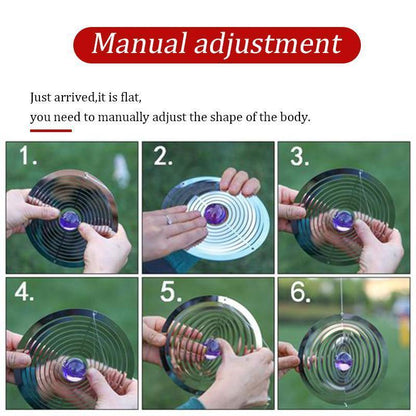 Manual adjustment

Just arrived,it is flat,
you need to manually adjust the shape of the body.

1.

2.

3.

4.

5.

6.